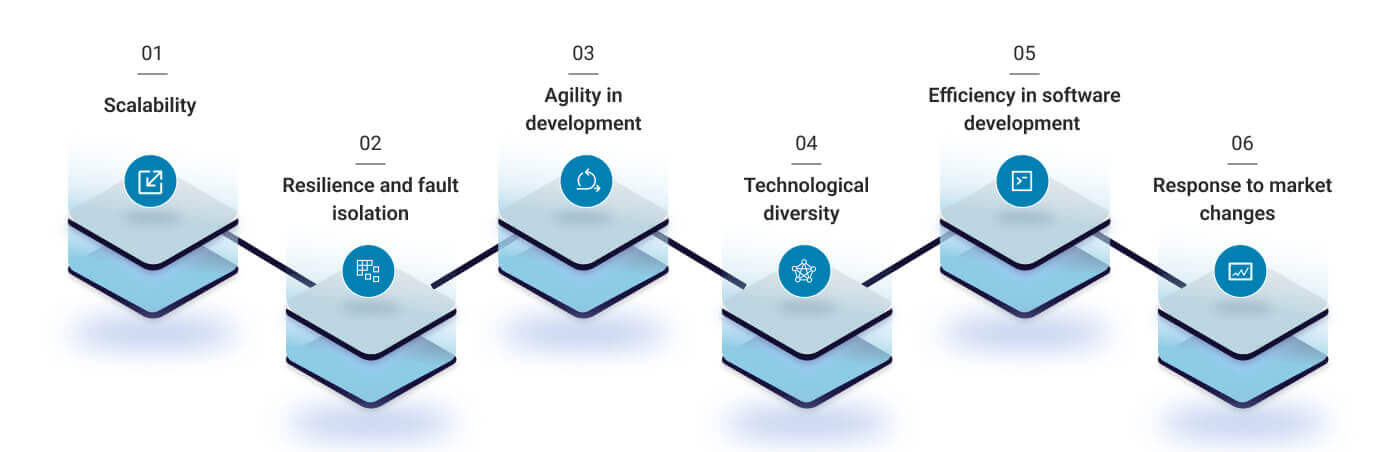 01
Scalability

02
Resilience and fault isolation

03
Agility in development

04
Technological diversity

05
Efficiency in software development

06
Response to market changes