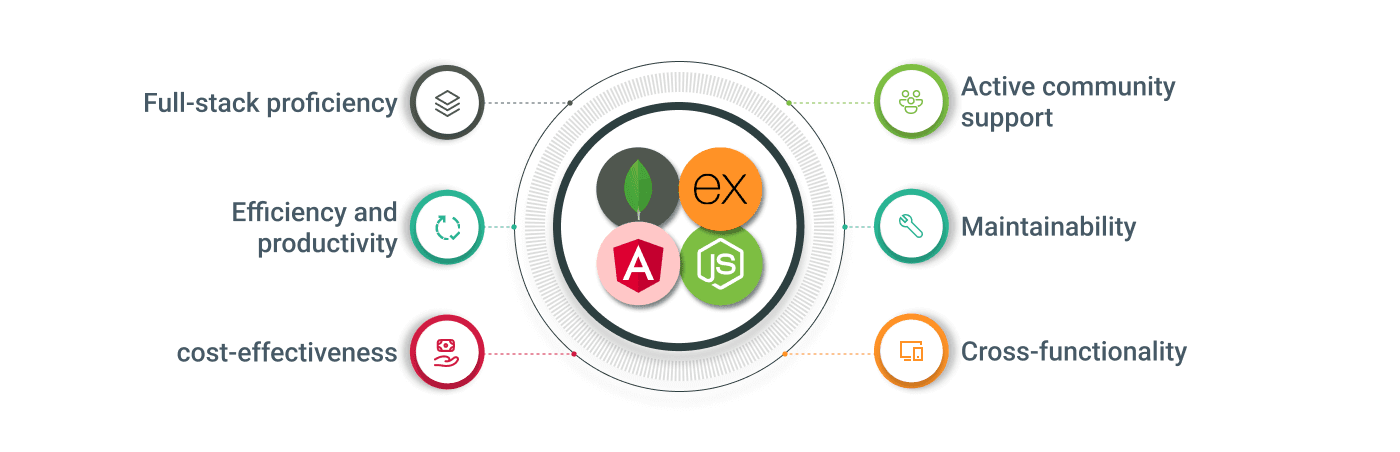 Full-stack proficiency

Efficiency and productivity

cost-effectiveness

ex

A

JS

Active community support

Maintainability

Cross-functionality