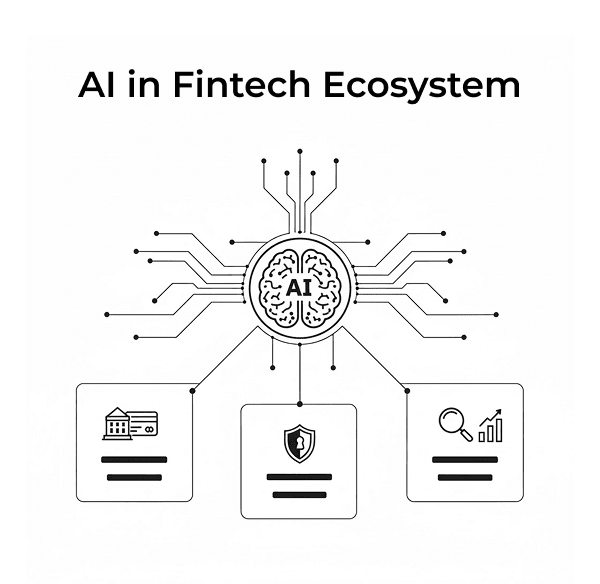 AI in Fintech Ecosystem

AI