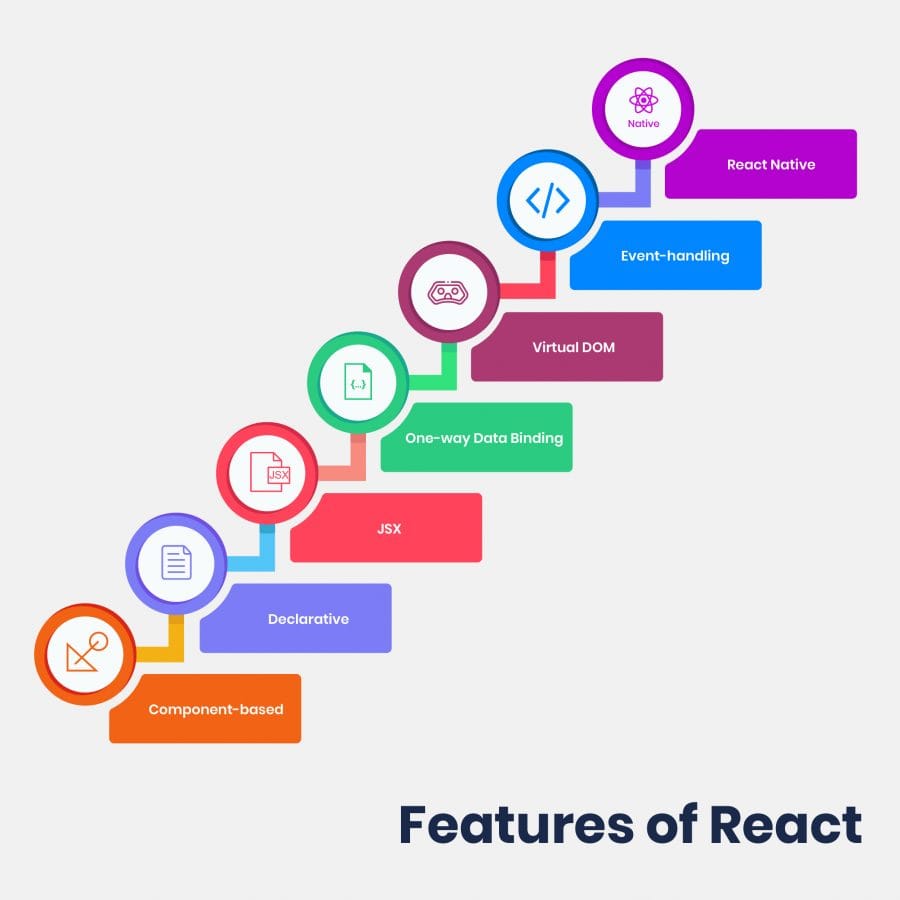 Native

React Native

</>

Event-handling

Virtual DOM

{...}

One-way Data Binding

JSX

JSX

Declarative

Component-based

Features of React